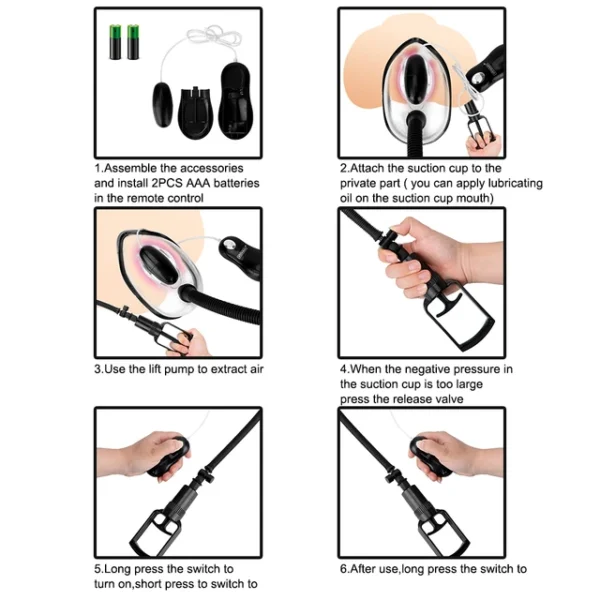 1.Assemble the accessories and install 2PCS AAA batteries in the remote control

2.Attach the suction cup to the private part ( you can apply lubricating oil on the suction cup mouth)

3.Use the lift pump to extract air

4.When the negative pressure in the suction cup is too large press the release valve

5.Long press the switch to turn on,short press to switch to

6.After use,long press the switch to